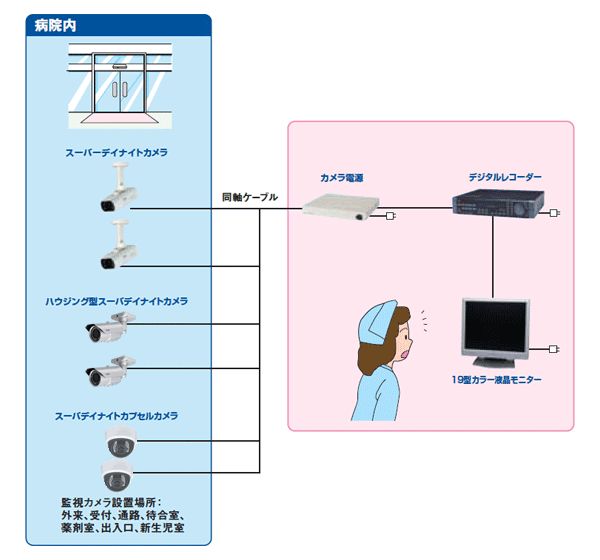 病院内

スーパーデイナイトカメラ

ハウジング型スーパデイナイトカメラ

スーパデイナイトカプセルカメラ

監視カメラ設置場所：
外来、受付、通路、待合室、
薬剤室、出入口、新生児室

同軸ケーブル

カメラ電源

デジタルレコーダー

19型カラー液晶モニター