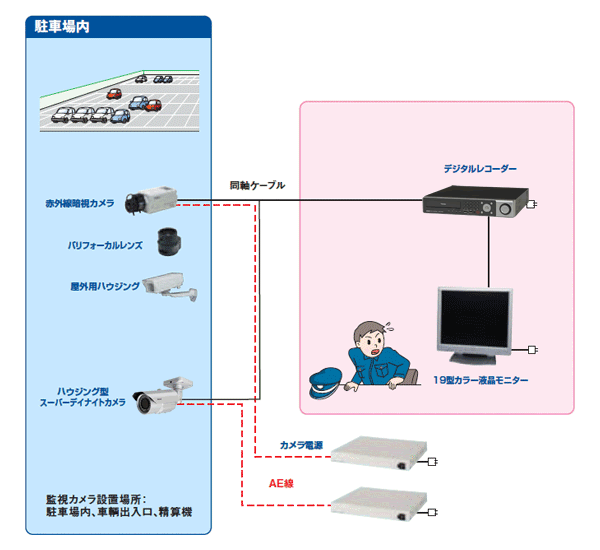 駐車場内

赤外線暗視カメラ

バリフォーカルレンズ

屋外用ハウジング

ハウジング型
スーパーデイナイトカメラ

監視カメラ設置場所：
駐車場内、車輌出入口、精算機

同軸ケーブル

デジタルレコーダー

19型カラー液晶モニター

カメラ電源

AE線