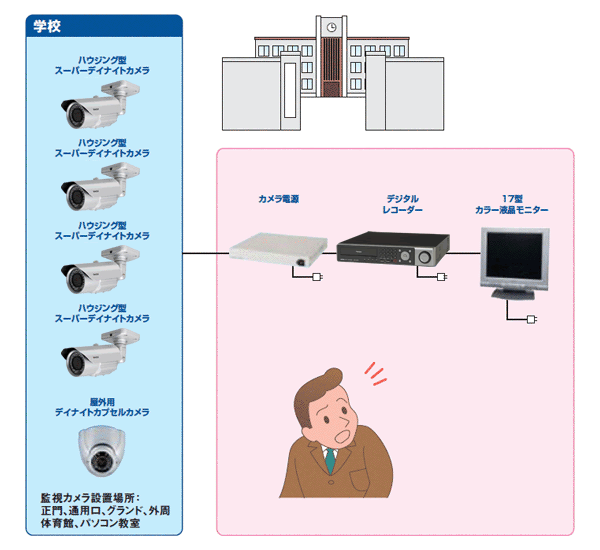 学校

ハウジング型
スーパーデイナイトカメラ

ハウジング型
スーパーデイナイトカメラ

ハウジング型
スーパーデイナイトカメラ

ハウジング型
スーパーデイナイトカメラ

屋外用
デイナイトカプセルカメラ

監視カメラ設置場所：
正門、通用口、グランド、外周
体育館、パソコン教室

カメラ電源

デジタル
レコーダー

17型
カラー液晶モニター