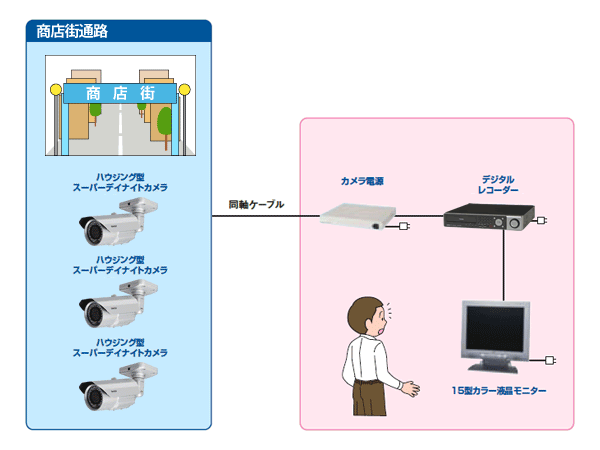 商店街通路

商 店 街

ハウジング型
スーパーデイナイトカメラ

ハウジング型
スーパーデイナイトカメラ

ハウジング型
スーパーデイナイトカメラ

同軸ケーブル

カメラ電源

デジタル
レコーダー

15型カラー液晶モニター